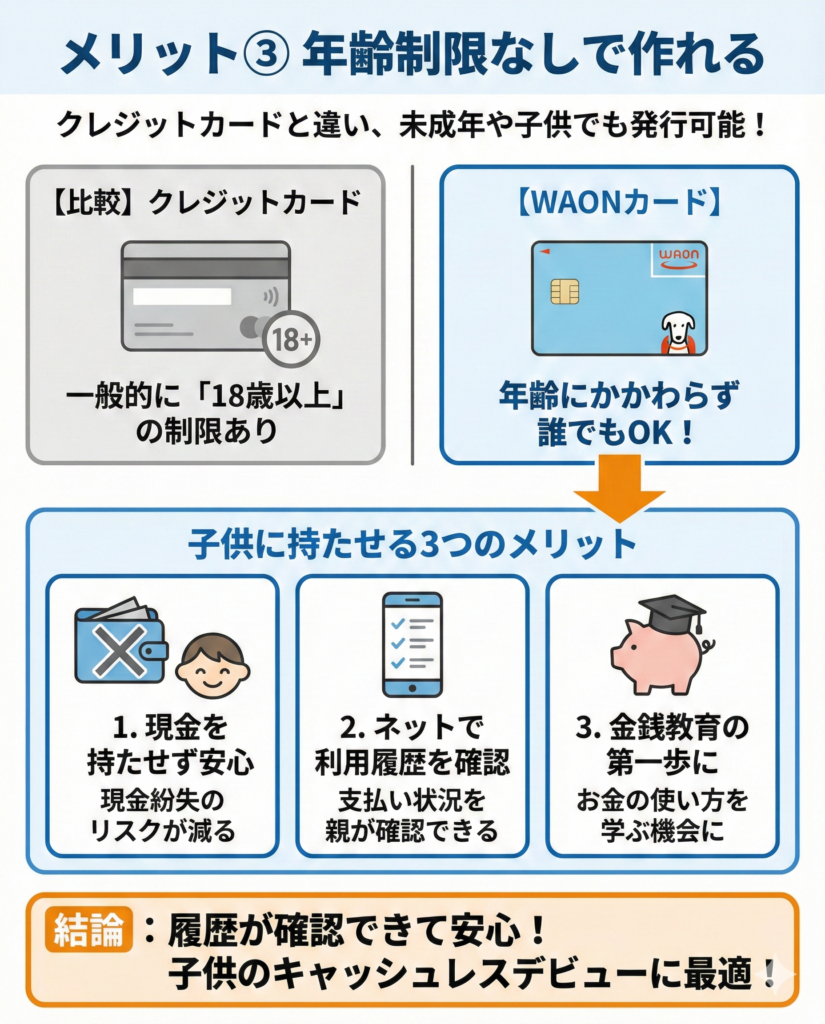 メリット③ 年齢制限なしで作れる

クレジットカードと違い、未成年や子供でも発行可能！

【比較】クレジットカード

18+

一般的に「18歳以上」の制限あり

【WAONカード】

WAON

年齢にかかわらず誰でもOK！

子供に持たせる3つのメリット

1. 現金を持たせず安心
現金紛失のリスクが減る

2. ネットで利用履歴を確認
支払い状況を親が確認できる

3. 金銭教育の第一歩に
お金の使い方を学ぶ機会に

結論：履歴が確認できて安心！
子供のキャッシュレスデビューに最適！