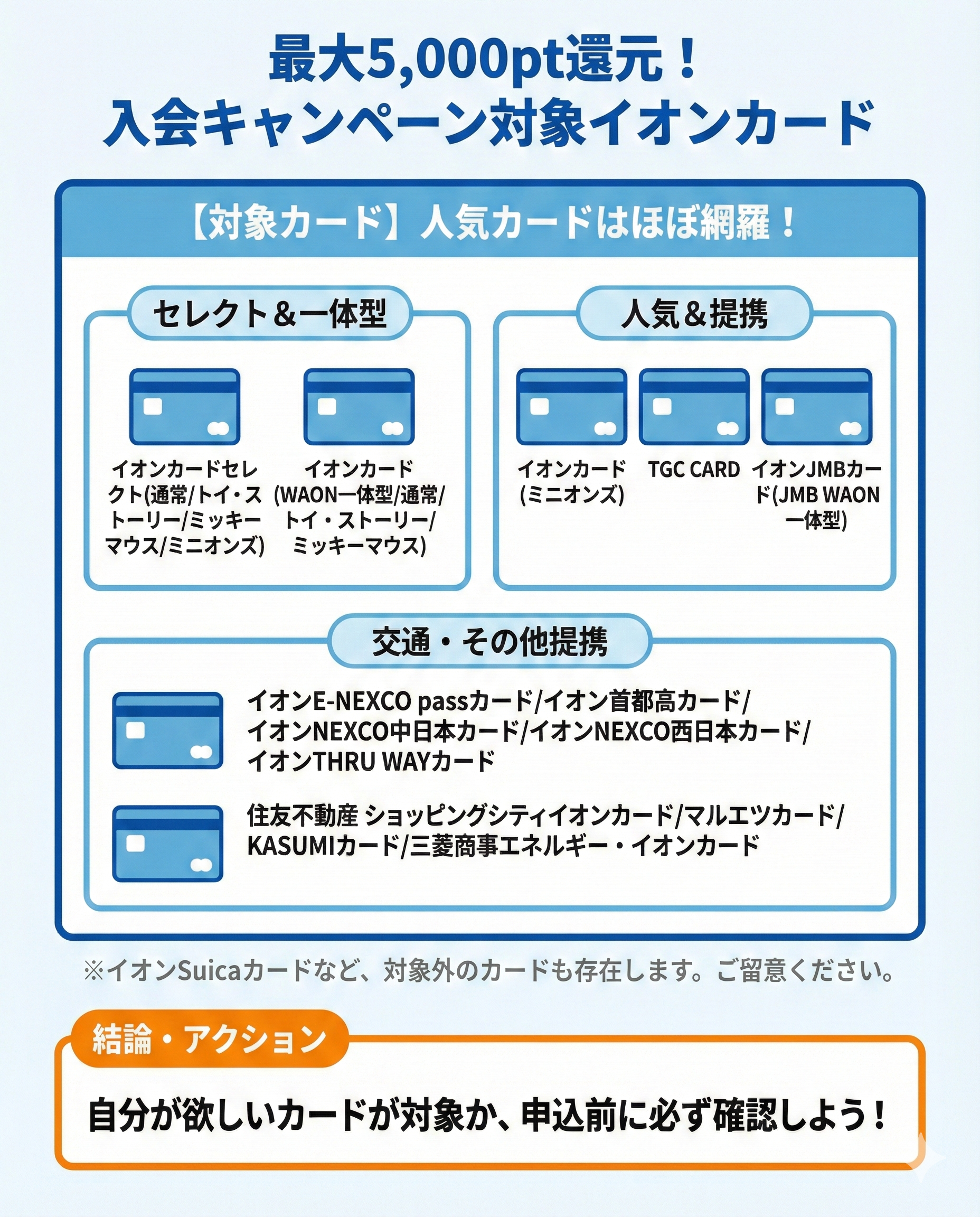 最大5,000pt還元！
入会キャンペーン対象イオンカード

【対象カード】人気カードはほぼ網羅！

セレクト＆一体型

イオンカードセレクト(通常/トイ・ストーリー/ミッキーマウス/ミニオンズ)

イオンカード(WAON一体型/通常/トイ・ストーリー/ミッキーマウス)

人気＆提携

イオンカード(ミニオンズ)

TGC CARD

イオンJMBカード(JMB WAON一体型)

交通・その他提携

イオンE-NEXCO passカード/イオン首都高カード/イオンNEXCO中日本カード/イオンNEXCO西日本カード/イオンTHRU WAYカード

住友不動産 ショッピングシティイオンカード/マルエツカード/KASUMIカード/三菱商事エネルギー・イオンカード

※イオンSuicaカードなど、対象外のカードも存在します。ご留意ください。

結論・アクション

自分が欲しいカードが対象か、申込前に必ず確認しよう！