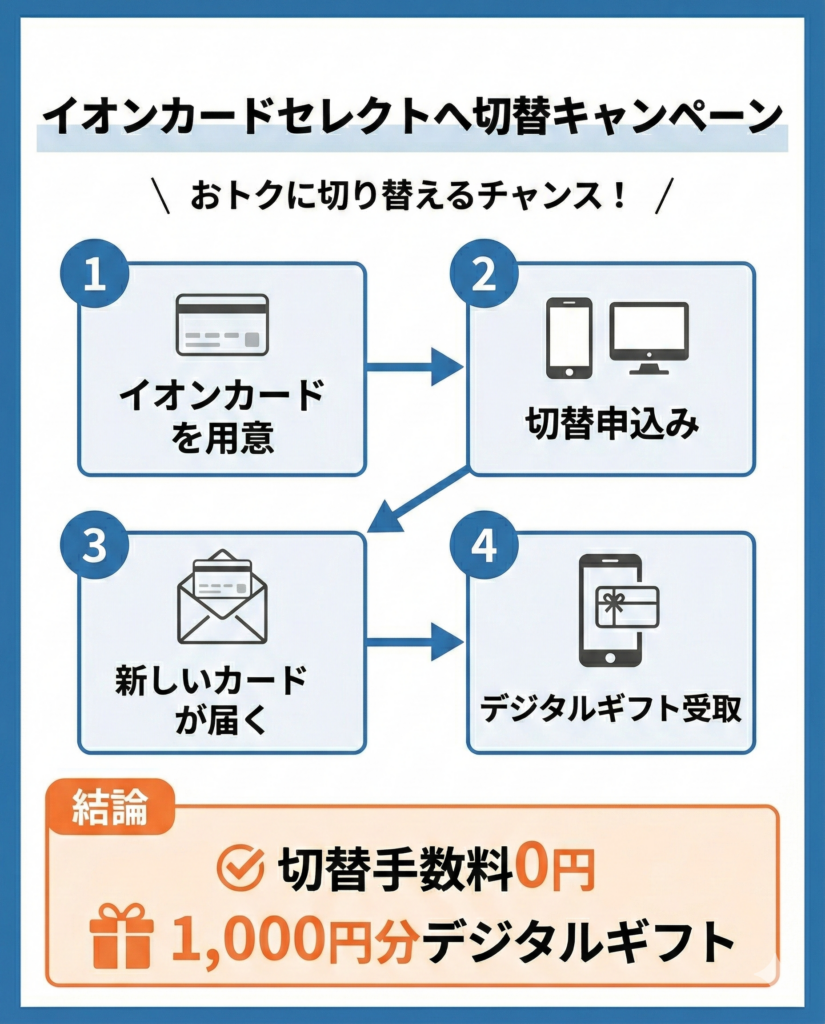 イオンカードセレクトへ切替キャンペーン

\ おトクに切り替えるチャンス！ /

1
イオンカードを用意

2
切替申込み

3
新しいカードが届く

4
デジタルギフト受取

結論

切替手数料0円

1,000円分デジタルギフト