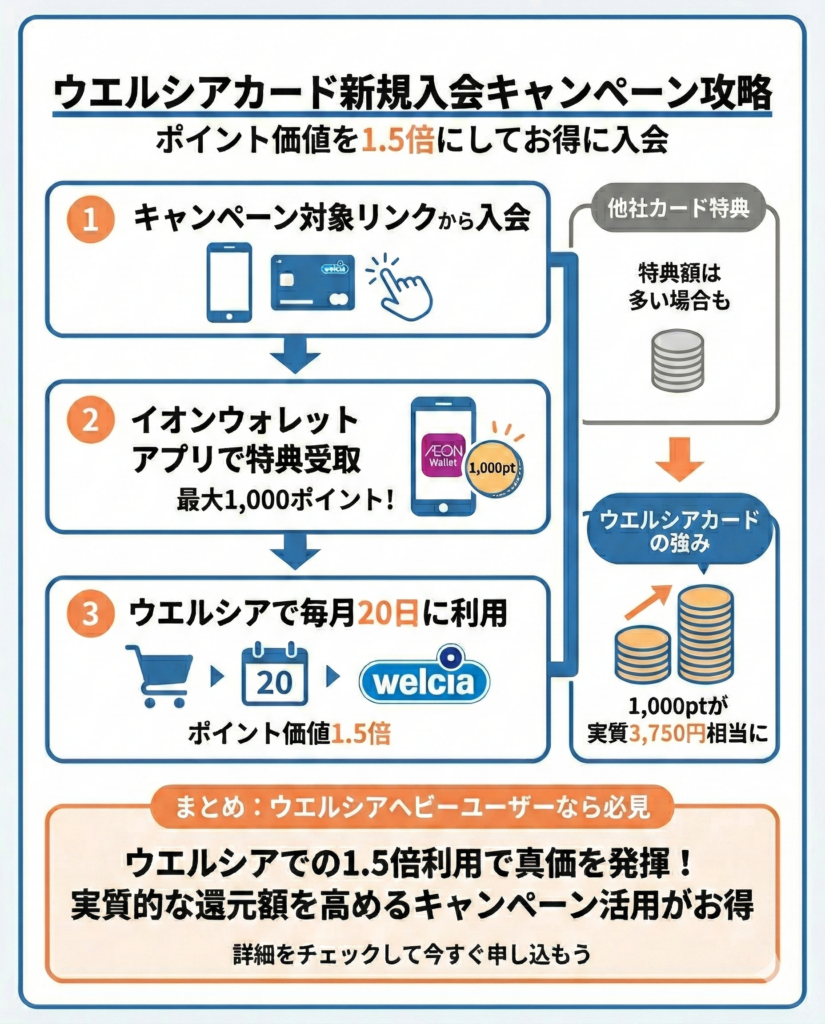 ウエルシアカード新規入会キャンペーン攻略
ポイント価値を1.5倍にしてお得に入会

1 キャンペーン対象リンクから入会

welcia

2 イオンウォレットアプリで特典受取
最大1,000ポイント！

AEON Wallet
1,000pt

3 ウエルシアで毎月20日に利用

20

welcia

ポイント価値1.5倍

他社カード特典
特典額は多い場合も

ウエルシアカードの強み
1,000ptが実質3,750円相当に

まとめ：ウエルシアヘビーユーザーなら必見
ウエルシアでの1.5倍利用で真価を発揮！
実質的な還元額を高めるキャンペーン活用がお得
詳細をチェックして今すぐ申し込もう