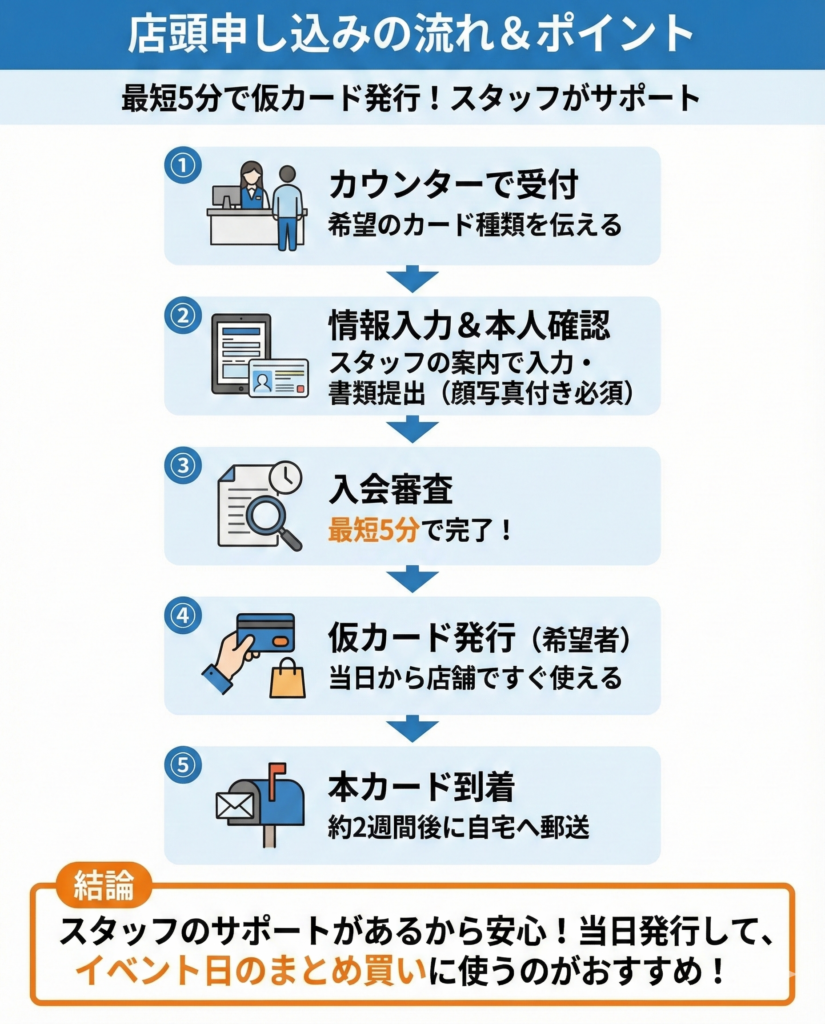 店頭申し込みの流れ＆ポイント

最短5分で仮カード発行！スタッフがサポート

①
カウンターで受付
希望のカード種類を伝える

②
情報入力＆本人確認
スタッフの案内で入力・書類提出（顔写真付き必須）

③
入会審査
最短5分で完了！

④
仮カード発行（希望者）
当日から店舗ですぐ使える

⑤
本カード到着
約2週間後に自宅へ郵送

結論
スタッフのサポートがあるから安心！当日発行して、イベント日のまとめ買いに使うのがおすすめ！