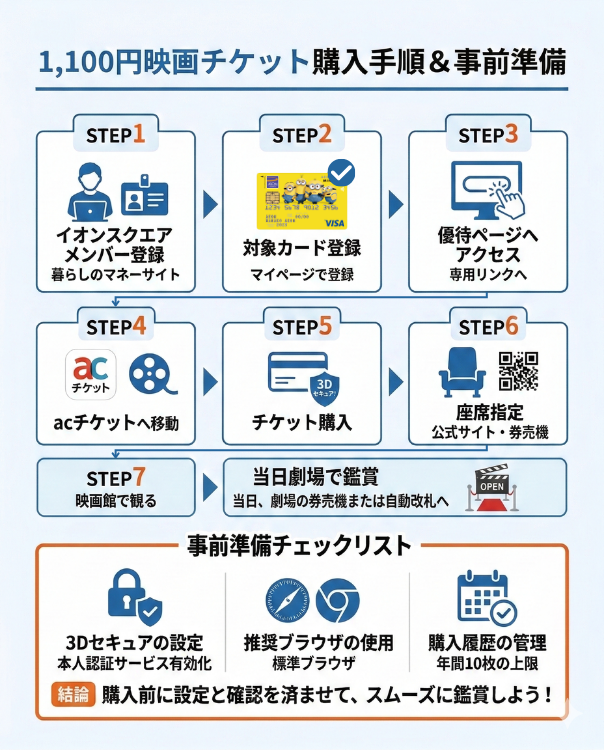 1,100円映画チケット購入手順＆事前準備

STEP1
イオンスクエアメンバー登録
暮らしのマネーサイト

STEP2
1234 5678 9012 3456
VISA
対象カード登録
マイページで登録

STEP3
優待ページへアクセス
専用リンクへ

STEP4
ac チケット
acチケットへ移動

STEP5
3D セキュア!
チケット購入

STEP6
座席指定
公式サイト・券売機

STEP7
映画館で観る

当日劇場で鑑賞
当日、劇場の券売機または自動改札へ
OPEN

事前準備チェックリスト

3Dセキュアの設定
本人認証サービス有効化

推奨ブラウザの使用
標準ブラウザ

購入履歴の管理
年間10枚の上限

結論 購入前に設定と確認を済ませて、スムーズに鑑賞しよう！