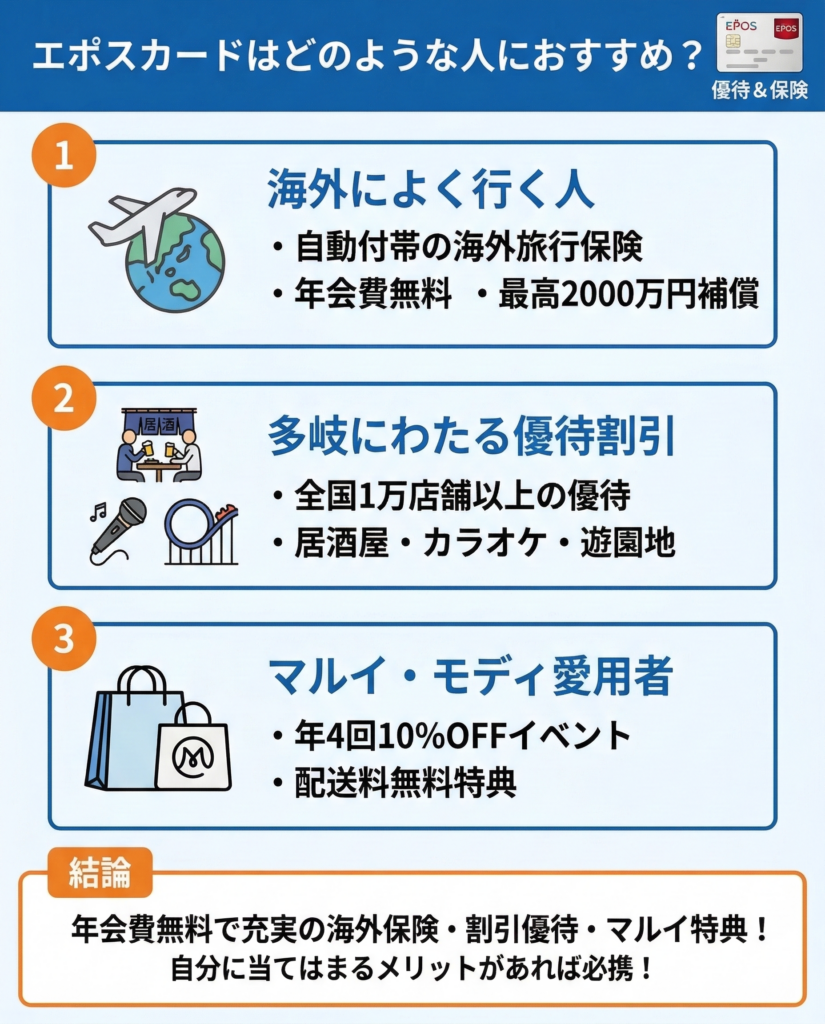 エポスカードはどのような人におすすめ？

EPOS
EPOS
優待＆保険

1
海外によく行く人
・自動付帯の海外旅行保険
・年会費無料　・最高2000万円補償

2
居酒
多岐にわたる優待割引
・全国1万店舗以上の優待
・居酒屋・カラオケ・遊園地

3
マルイ・モディ愛用者
・年4回10%OFFイベント
・配送料無料特典

結論
年会費無料で充実の海外保険・割引優待・マルイ特典！
自分に当てはまるメリットがあれば必携！