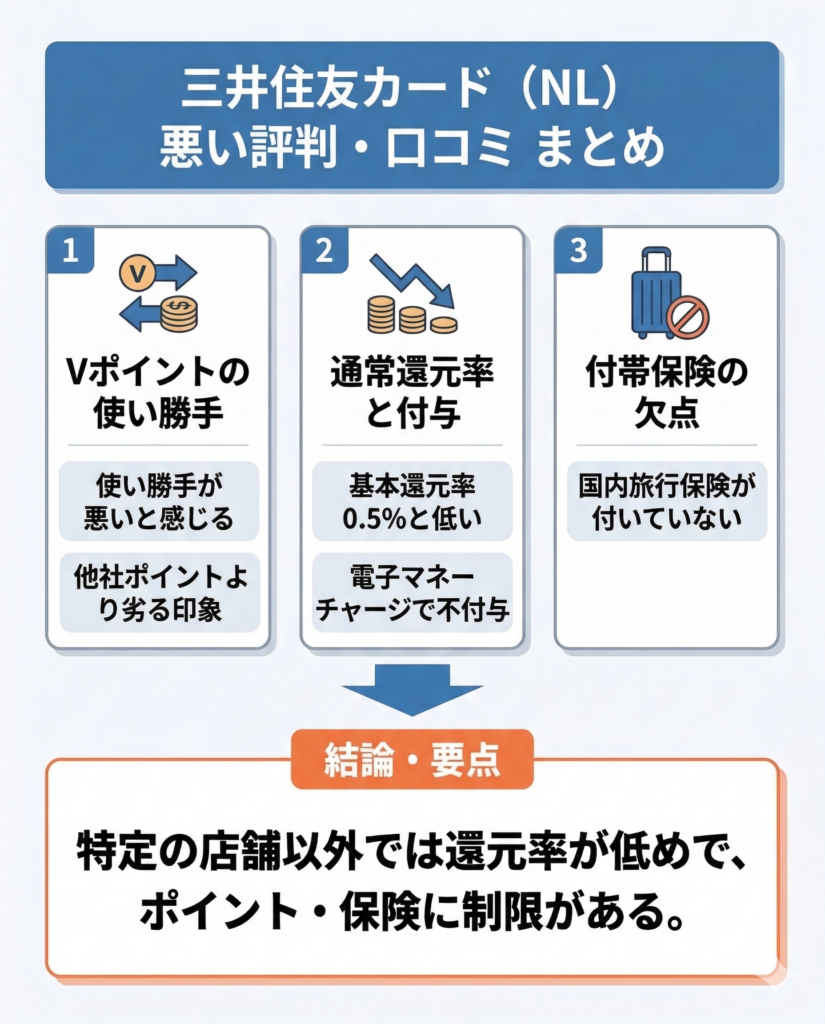 三井住友カード（NL）
悪い評判・口コミ まとめ

1

V

Vポイントの使い勝手

使い勝手が悪いと感じる

他社ポイントより劣る印象

2

通常還元率と付与

基本還元率0.5%と低い

電子マネーチャージで不付与

3

付帯保険の欠点

国内旅行保険が付いていない

結論・要点

特定の店舗以外では還元率が低めで、ポイント・保険に制限がある。