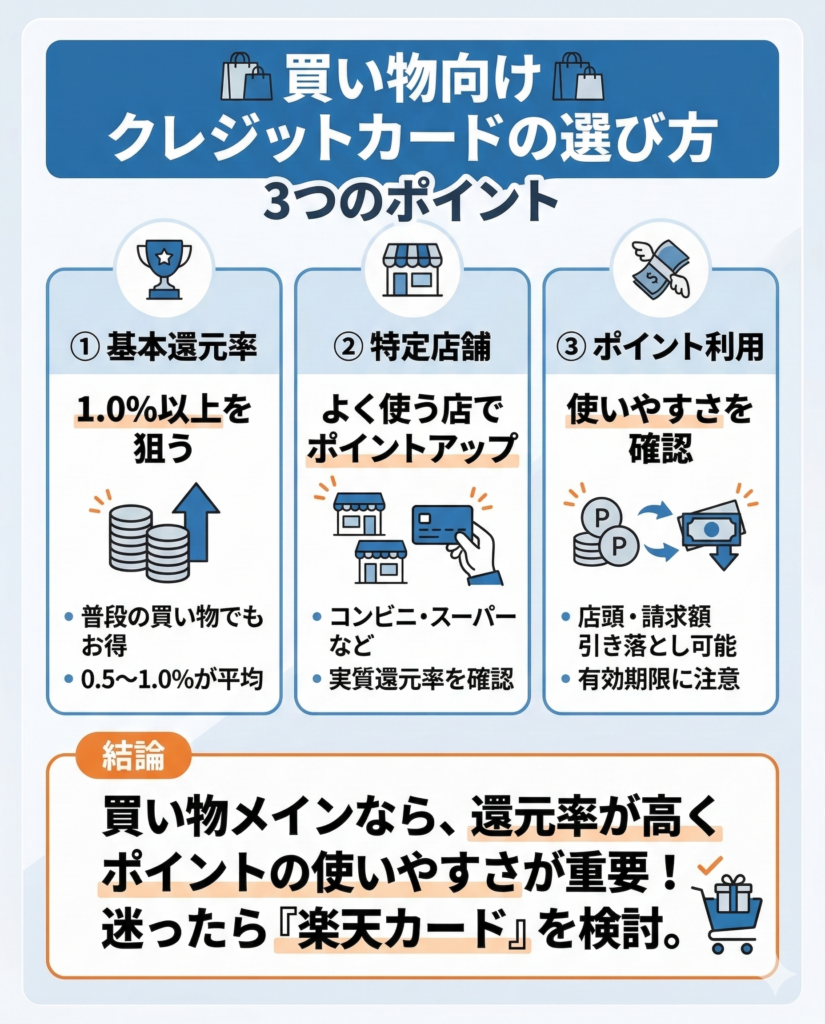 買い物向け
クレジットカードの選び方
3つのポイント

① 基本還元率

1.0%以上を狙う

• 普段の買い物でもお得
• 0.5〜1.0%が平均

② 特定店舗

よく使う店でポイントアップ

• コンビニ・スーパーなど
• 実質還元率を確認

③ ポイント利用

使いやすさを確認

P
P

• 店頭・請求額引き落とし可能
• 有効期限に注意

結論

買い物メインなら、還元率が高くポイントの使いやすさが重要！迷ったら『楽天カード』を検討。